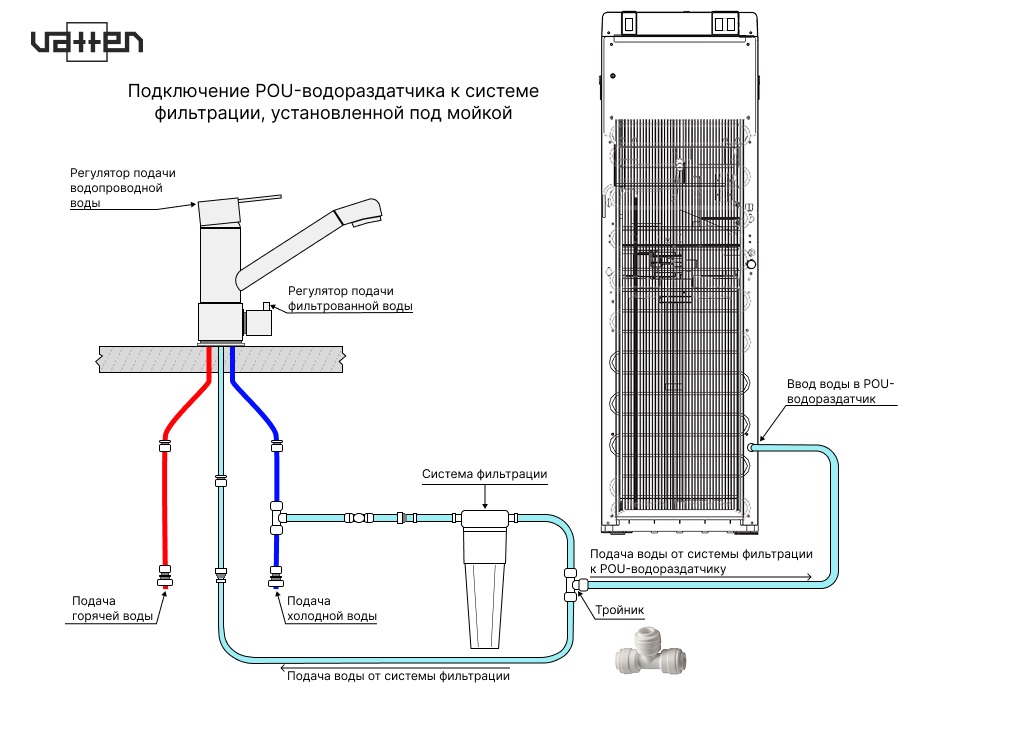 vatten

Подключение POU-водораздатчика к системе фильтрации, установленной под мойкой

Регулятор подачи водопроводной воды

Регулятор подачи фильтрованной воды

Ввод воды в POU-водораздатчик

Система фильтрации

Подача воды от системы фильтрации к POU-водораздатчику

Тройник

Подача горячей воды

Подача холодной воды

Подача воды от системы фильтрации